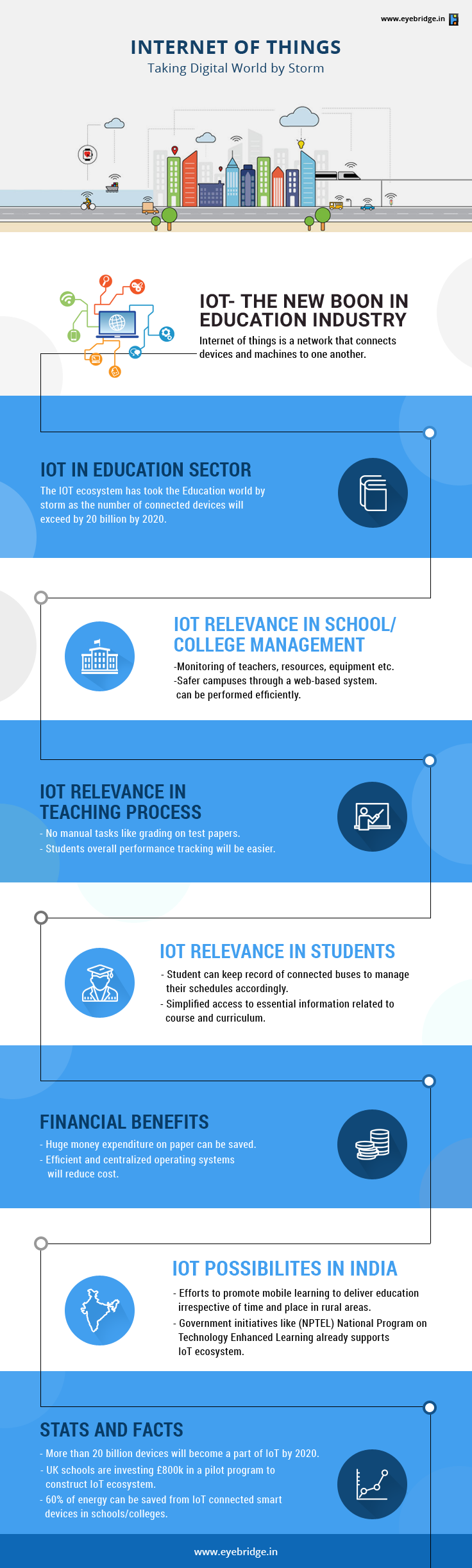 www.eyebridge.in

INTERNET OF THINGS
Taking Digital World by Storm

IOT- THE NEW BOON IN EDUCATION INDUSTRY
Internet of things is a network that connects devices and machines to one another.

IOT IN EDUCATION SECTOR
The IOT ecosystem has took the Education world by storm as the number of connected devices will exceed by 20 billion by 2020.

IOT RELEVANCE IN SCHOOL/ COLLEGE MANAGEMENT
-Monitoring of teachers, resources, equipment etc.
-Safer campuses through a web-based system. can be performed efficiently.

IOT RELEVANCE IN TEACHING PROCESS
- No manual tasks like grading on test papers.
- Students overall performance tracking will be easier.

IOT RELEVANCE IN STUDENTS
- Student can keep record of connected buses to manage their schedules accordingly.
- Simplified access to essential information related to course and curriculum.

FINANCIAL BENEFITS
- Huge money expenditure on paper can be saved.
- Efficient and centralized operating systems will reduce cost.

IOT POSSIBILITES IN INDIA
- Efforts to promote mobile learning to deliver education irrespective of time and place in rural areas.
- Government initiatives like (NPTEL) National Program on Technology Enhanced Learning already supports IoT ecosystem.

STATS AND FACTS
- More than 20 billion devices will become a part of IoT by 2020.
- UK schools are investing £800k in a pilot program to construct IoT ecosystem.
- 60% of energy can be saved from IoT connected smart devices in schools/colleges.

www.eyebridge.in